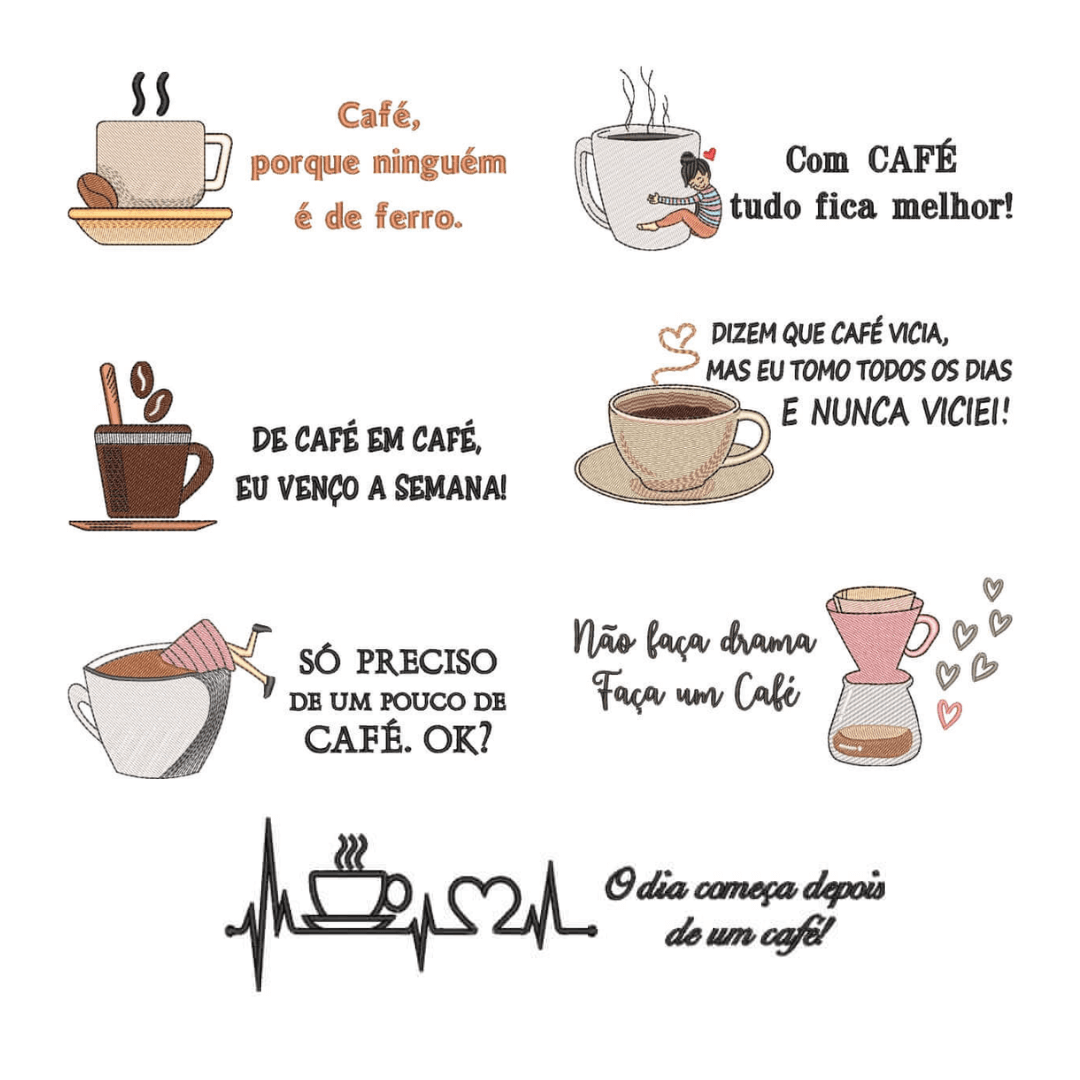 Café, porque ninguém é de ferro.

Com CAFÉ tudo fica melhor!

DE CAFÉ EM CAFÉ, EU VENÇO A SEMANA!

DIZEM QUE CAFÉ VICIA, MAS EU TOMO TODOS OS DIAS E NUNCA VICIEI!

SÓ PRECISO DE UM POUCO DE CAFÉ. OK?

Não faça drama Faça um Café

O dia começa depois de um café!